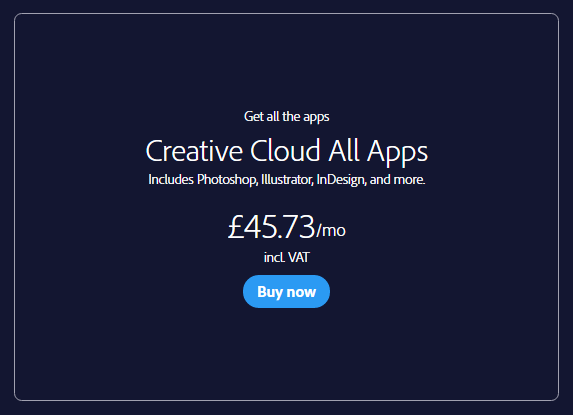 Get all the apps

Creative Cloud All Apps

Includes Photoshop, Illustrator, InDesign, and more.

£45.73/mo

incl. VAT

Buy now